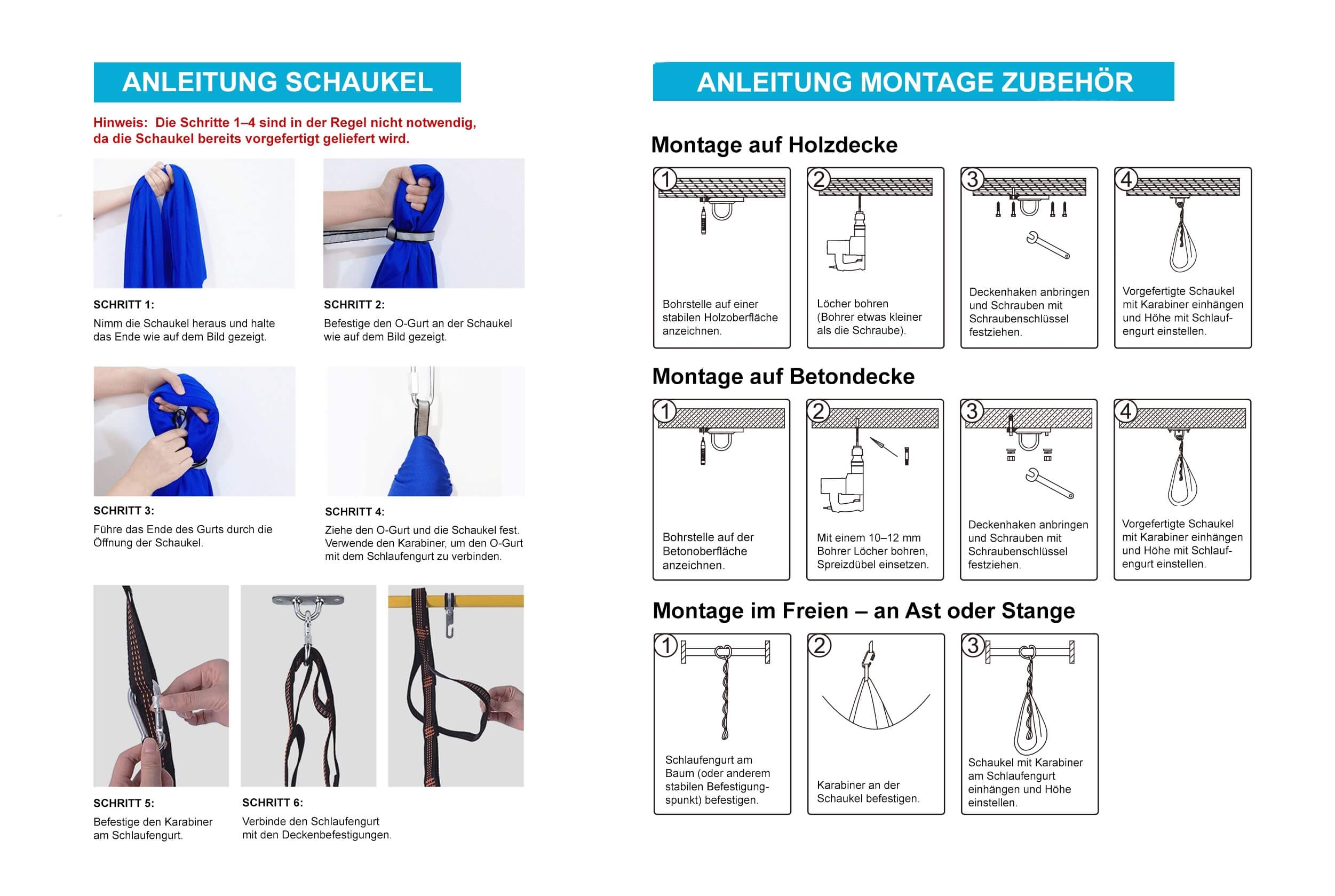 ANLEITUNG SCHAUKEL

Hinweis: Die Schritte 1–4 sind in der Regel nicht notwendig, da die Schaukel bereits vorgefertigt geliefert wird.

SCHRITT 1:
Nimm die Schaukel heraus und halte das Ende wie auf dem Bild gezeigt.

SCHRITT 2:
Befestige den O-Gurt an der Schaukel wie auf dem Bild gezeigt.

SCHRITT 3:
Führe das Ende des Gurts durch die Öffnung der Schaukel.

SCHRITT 4:
Ziehe den O-Gurt und die Schaukel fest. Verwende den Karabiner, um den O-Gurt mit dem Schlaufengurt zu verbinden.

SCHRITT 5:
Befestige den Karabiner am Schlaufengurt.

SCHRITT 6:
Verbinde den Schlaufengurt mit den Deckenbefestigungen.

ANLEITUNG MONTAGE ZUBEHÖR

Montage auf Holzdecke

1
Bohrstelle auf einer stabilen Holzoberfläche anzeichnen.

2
Löcher bohren (Bohrer etwas kleiner als die Schraube).

3
Deckenhaken anbringen und Schrauben mit Schraubenschlüssel festziehen.

4
Vorgefertigte Schaukel mit Karabiner einhängen und Höhe mit Schlaufengurt einstellen.

Montage auf Betondecke

1
Bohrstelle auf der Betonoberfläche anzeichnen.

2
Mit einem 10–12 mm Bohrer Löcher bohren, Spreizdübel einsetzen.

3
Deckenhaken anbringen und Schrauben mit Schraubenschlüssel festziehen.

4
Vorgefertigte Schaukel mit Karabiner einhängen und Höhe mit Schlaufengurt einstellen.

Montage im Freien – an Ast oder Stange

1
Schlaufengurt am Baum (oder anderem stabilen Befestigungspunkt) befestigen.

2
Karabiner an der Schaukel befestigen.

3
Schaukel mit Karabiner am Schlaufengurt einhängen und Höhe einstellen.